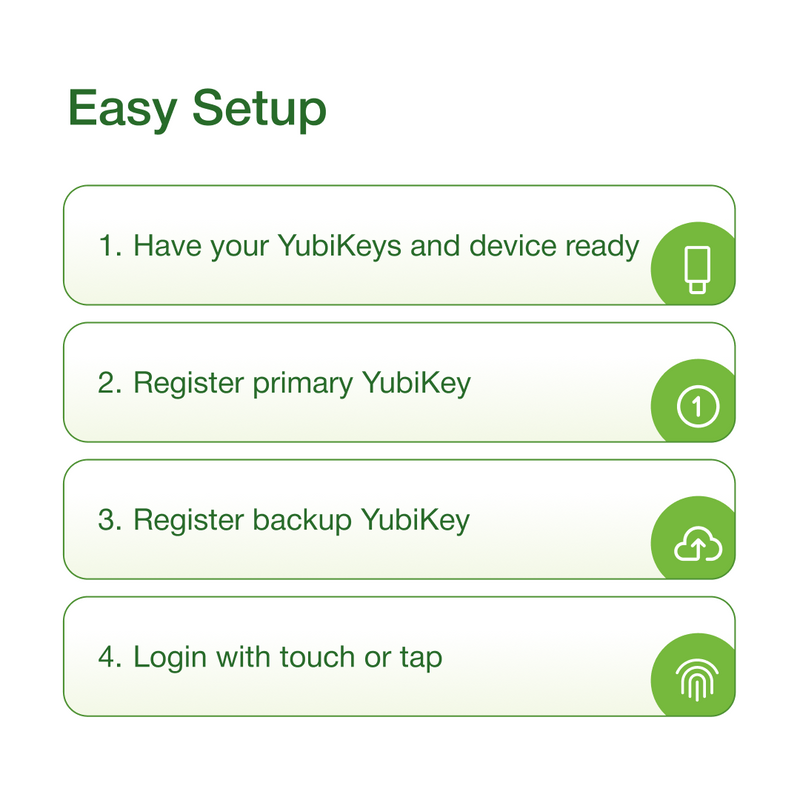 Easy Setup

1. Have your YubiKeys and device ready

2. Register primary YubiKey

1

3. Register backup YubiKey

4. Login with touch or tap