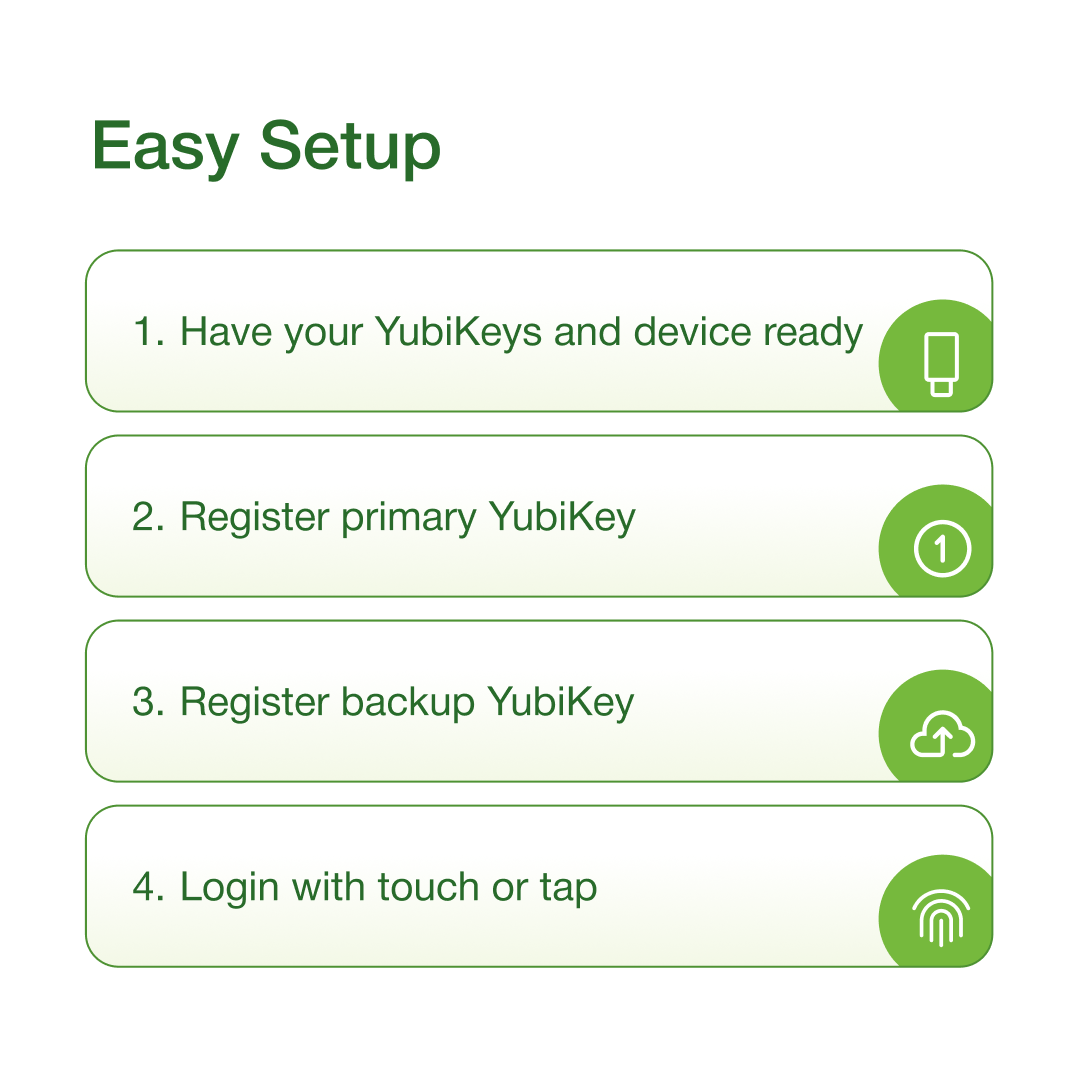 Easy Setup

1. Have your YubiKeys and device ready

2. Register primary YubiKey

1

3. Register backup YubiKey

4. Login with touch or tap